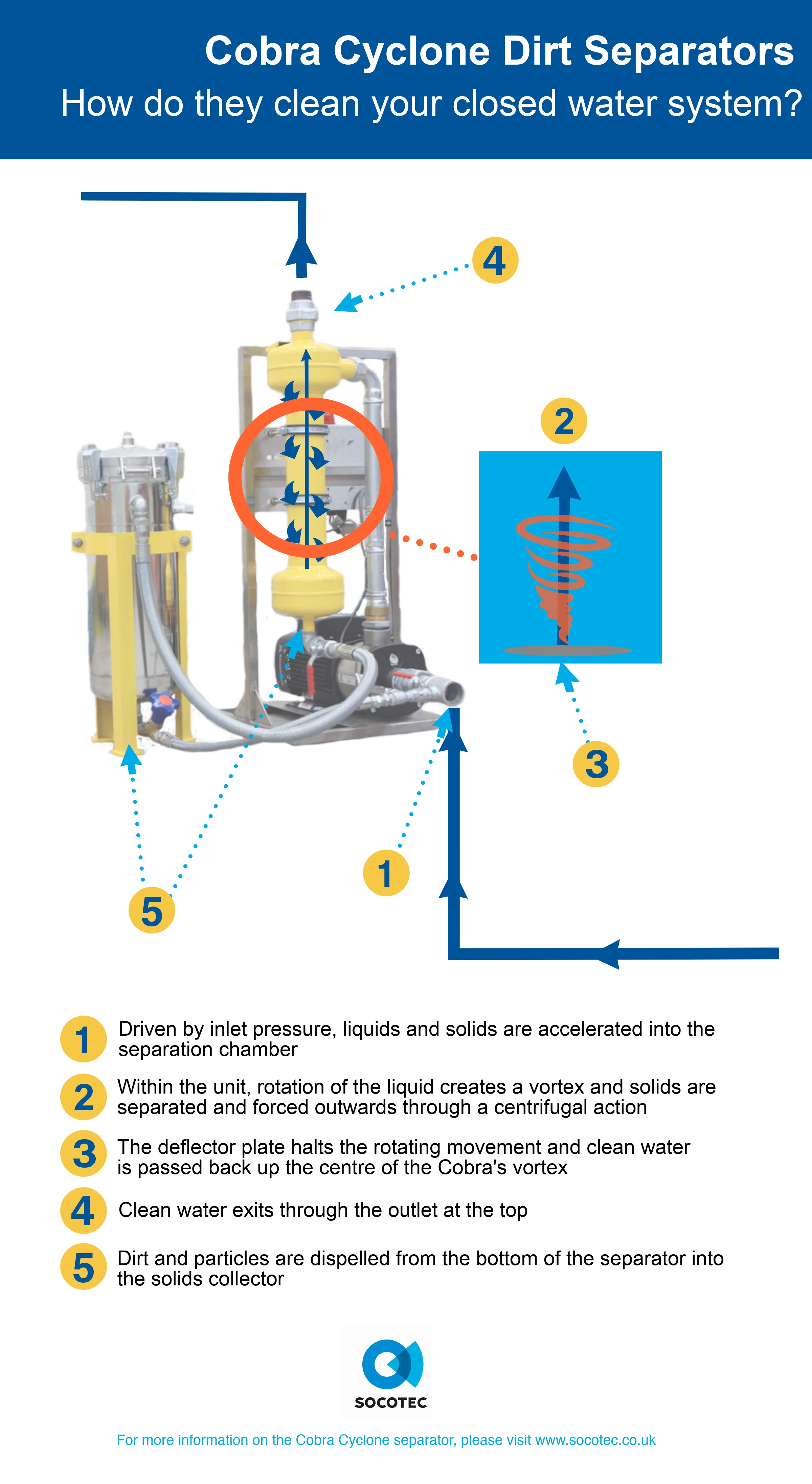 Cobra Cyclone Dirt Separators

How do they clean your closed water system?

4

2

3

1

5

1 Driven by inlet pressure, liquids and solids are accelerated into the separation chamber

2 Within the unit, rotation of the liquid creates a vortex and solids are separated and forced outwards through a centrifugal action

3 The deflector plate halts the rotating movement and clean water is passed back up the centre of the Cobra's vortex

4 Clean water exits through the outlet at the top

5 Dirt and particles are dispelled from the bottom of the separator into the solids collector

SOCOTEC

For more information on the Cobra Cyclone separator, please visit www.socotec.co.uk